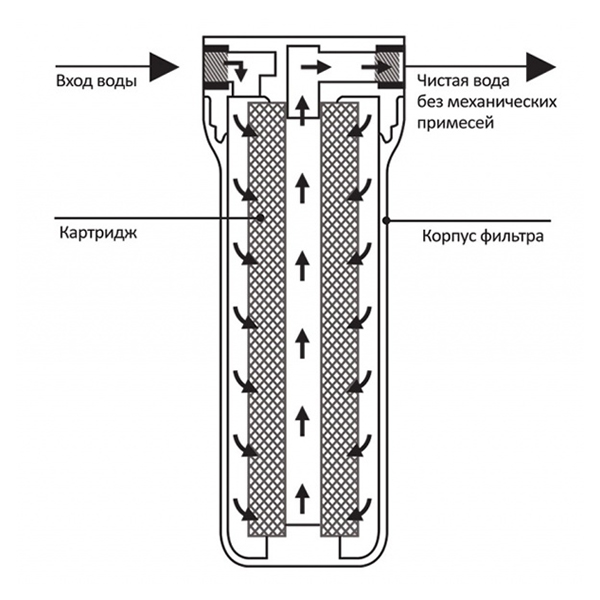 Вход воды

Чистая вода без механических примесей

Картридж

Корпус фильтра