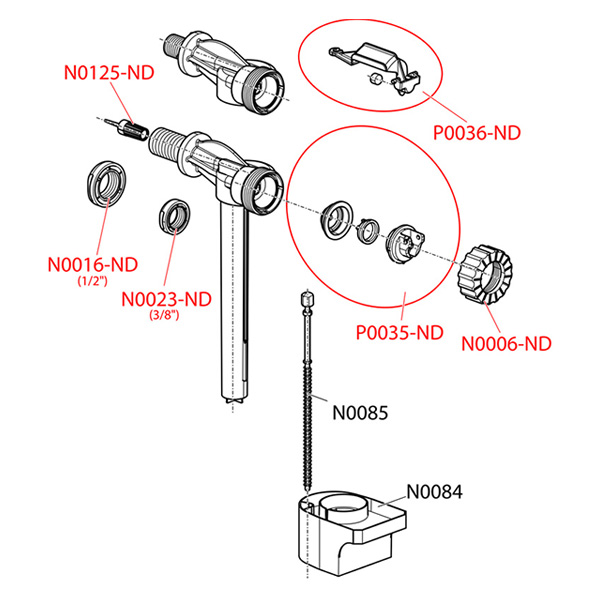 N0125-ND

P0036-ND

N0016-ND
(1/2")

N0023-ND
(3/8")

P0035-ND

N0006-ND

N0085

N0084