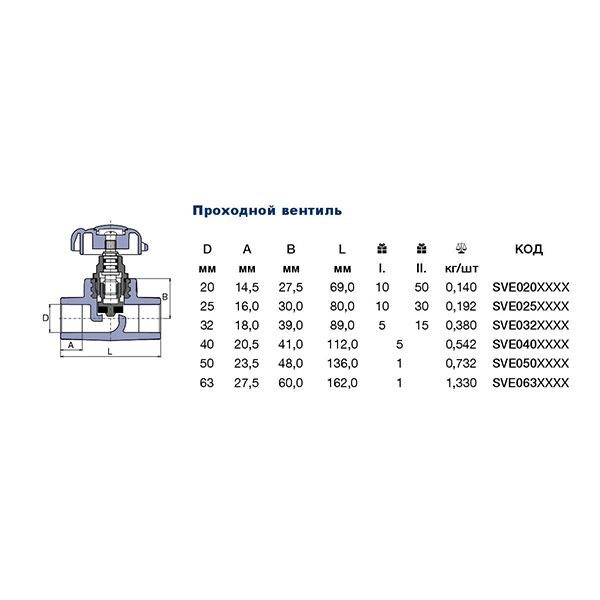 B

D

A

L

Проходной вентиль

| D | A | B | L |  |  |  | КОД |
|---|---|---|---|---|---|---|---|
| мм | мм | мм | мм | I. | II. | кг/шт |  |
| 20 | 14,5 | 27,5 | 69,0 | 10 | 50 | 0,140 | SVE020XXXX |
| 25 | 16,0 | 30,0 | 80,0 | 10 | 30 | 0,192 | SVE025XXXX |
| 32 | 18,0 | 39,0 | 89,0 | 5 | 15 | 0,380 | SVE032XXXX |
| 40 | 20,5 | 41,0 | 112,0 | 5 |  | 0,542 | SVE040XXXX |
| 50 | 23,5 | 48,0 | 136,0 | 1 |  | 0,732 | SVE050XXXX |
| 63 | 27,5 | 60,0 | 162,0 | 1 |  | 1,330 | SVE063XXXX |