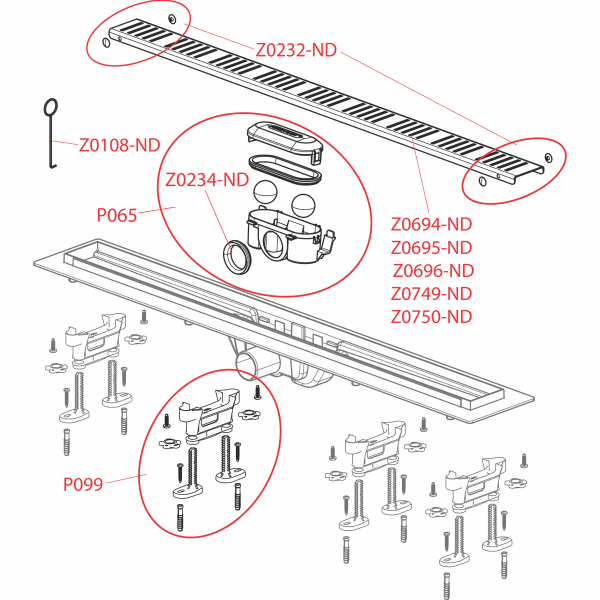 Z0232-ND

Z0108-ND

Z0234-ND

P065

Z0694-ND
Z0695-ND
Z0696-ND
Z0749-ND
Z0750-ND

P099